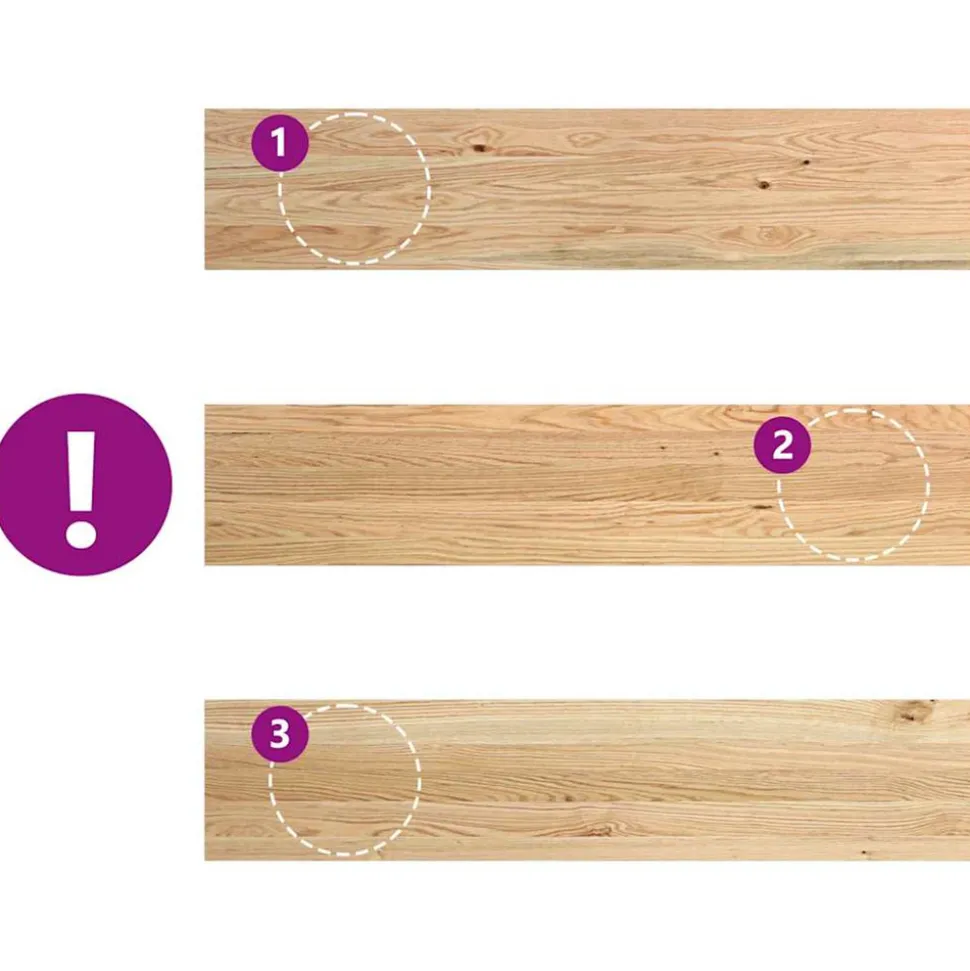 1

!

2

3