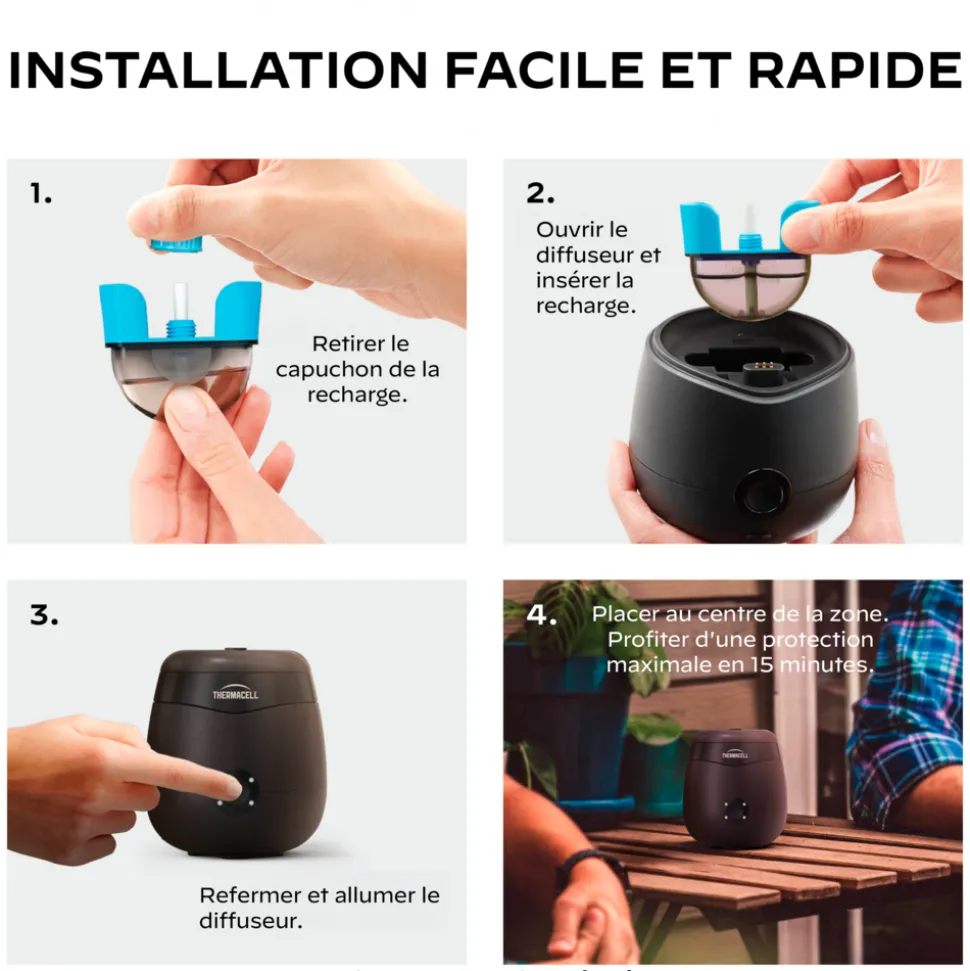 INSTALLATION FACILE ET RAPIDE

1.

Retirer le capuchon de la recharge.

2.

Ouvrir le diffuseur et insérer la recharge.

3.

THERMACELL

Refermer et allumer le diffuseur.

4.

Placer au centre de la zone. Profiter d'une protection maximale en 15 minutes.

THERMACELL