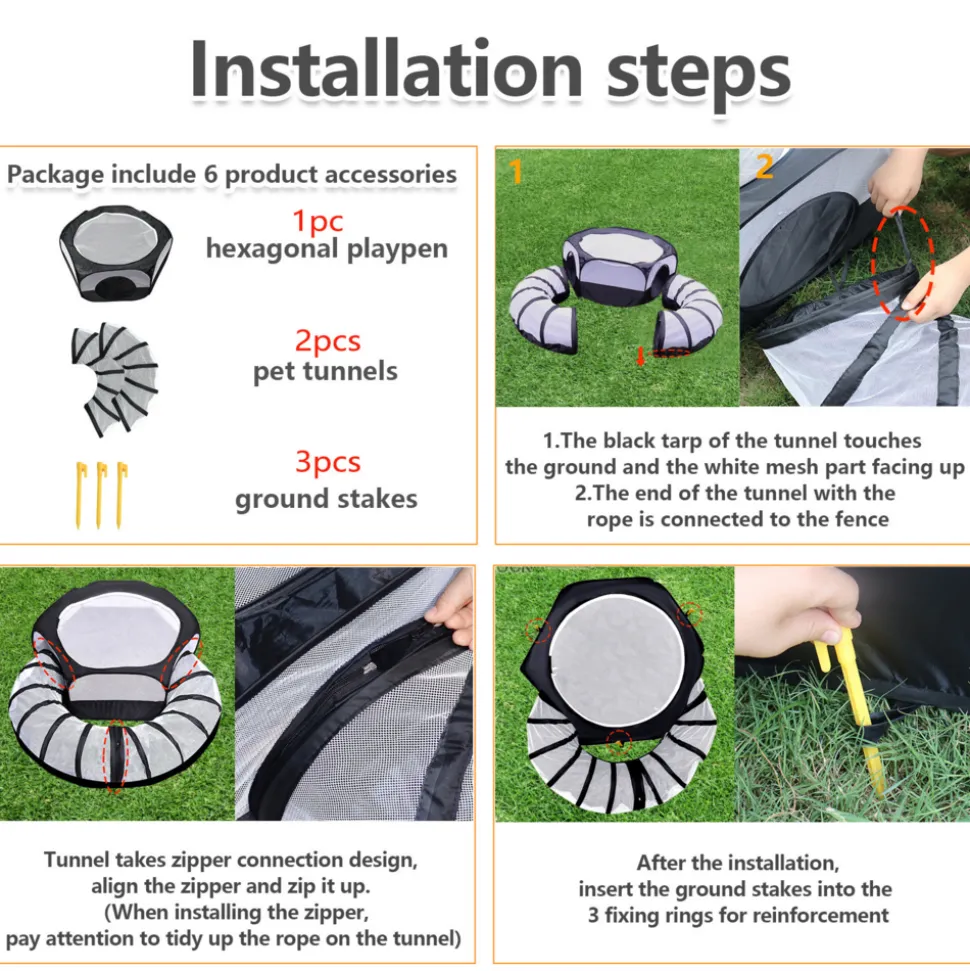 Installation steps

Package include 6 product accessories

1pc
hexagonal playpen

2pcs
pet tunnels

3pcs
ground stakes

1

2

1.The black tarp of the tunnel touches the ground and the white mesh part facing up
2.The end of the tunnel with the rope is connected to the fence

Tunnel takes zipper connection design, align the zipper and zip it up. (When installing the zipper, pay attention to tidy up the rope on the tunnel)

After the installation, insert the ground stakes into the 3 fixing rings for reinforcement