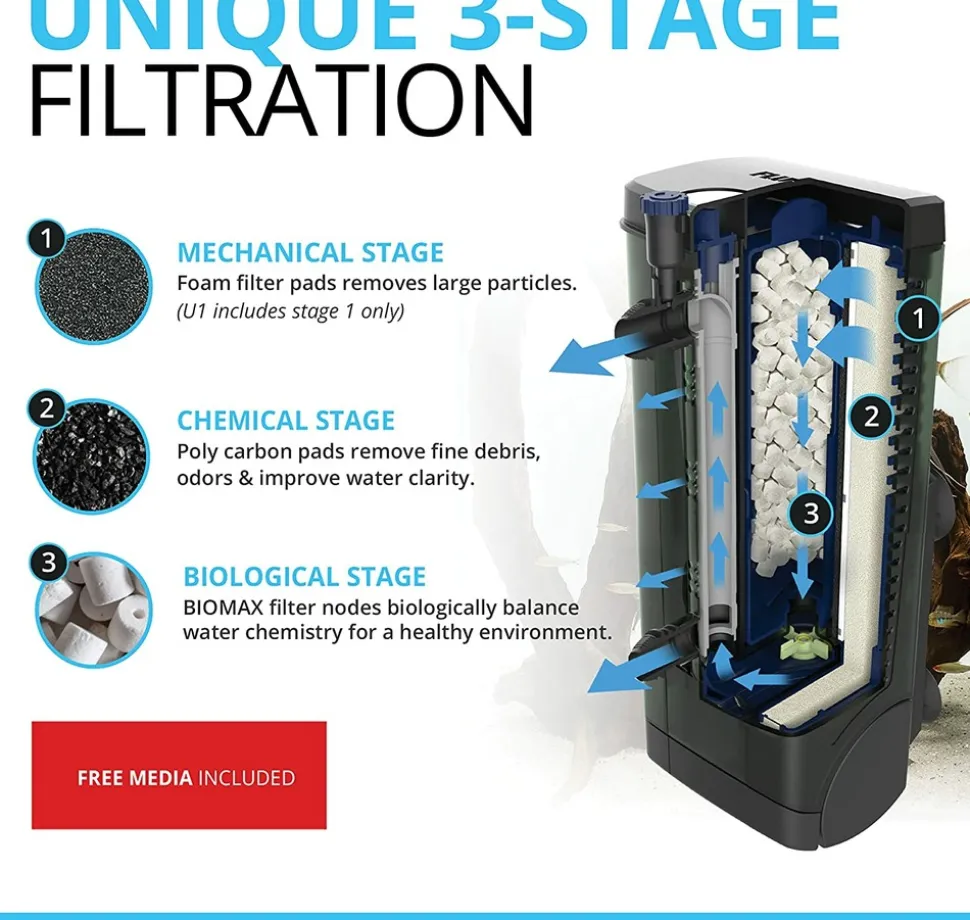 UNIQUE 3-STAGE
FILTRATION

1
MECHANICAL STAGE
Foam filter pads removes large particles.
(U1 includes stage 1 only)

2
CHEMICAL STAGE
Poly carbon pads remove fine debris, odors & improve water clarity.

3
BIOLOGICAL STAGE
BIOMAX filter nodes biologically balance water chemistry for a healthy environment.

FREE MEDIA INCLUDED

1
2
3