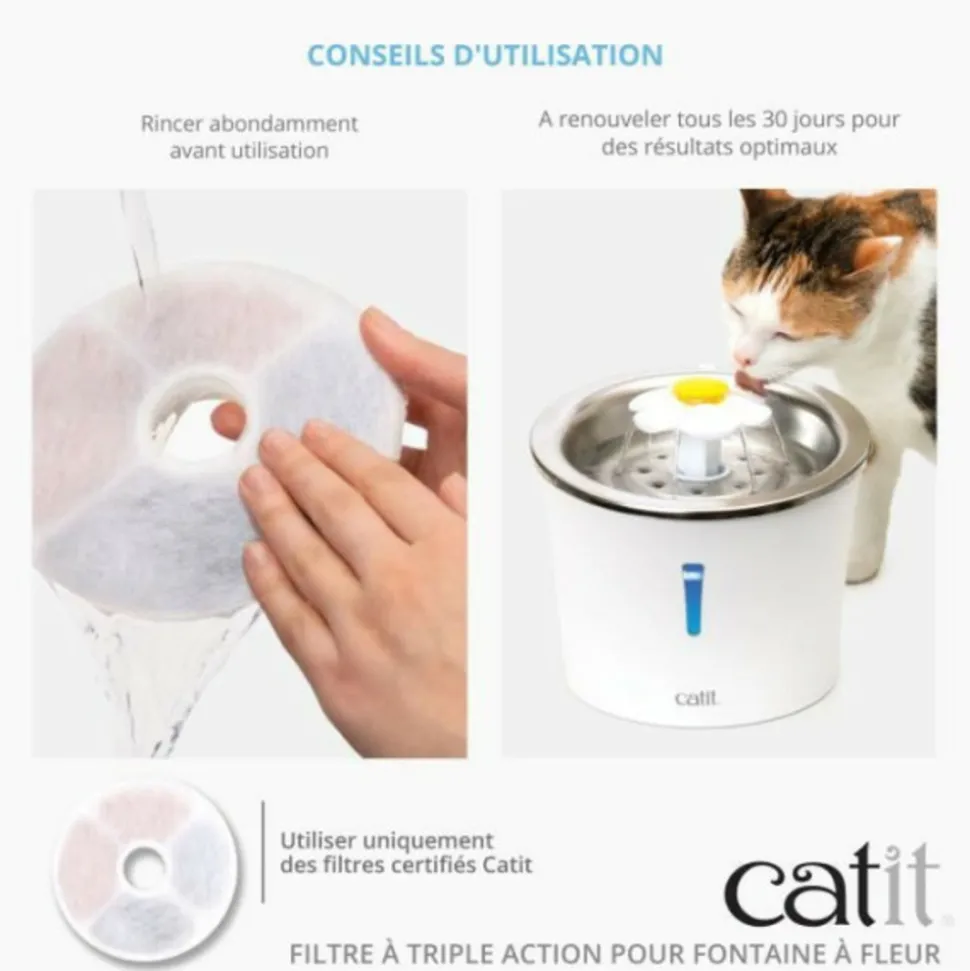 CONSEILS D'UTILISATION

Rincer abondamment avant utilisation

A renouveler tous les 30 jours pour des résultats optimaux

catit

Utiliser uniquement des filtres certifiés Catit

catit

FILTRE À TRIPLE ACTION POUR FONTAINE À FLEUR