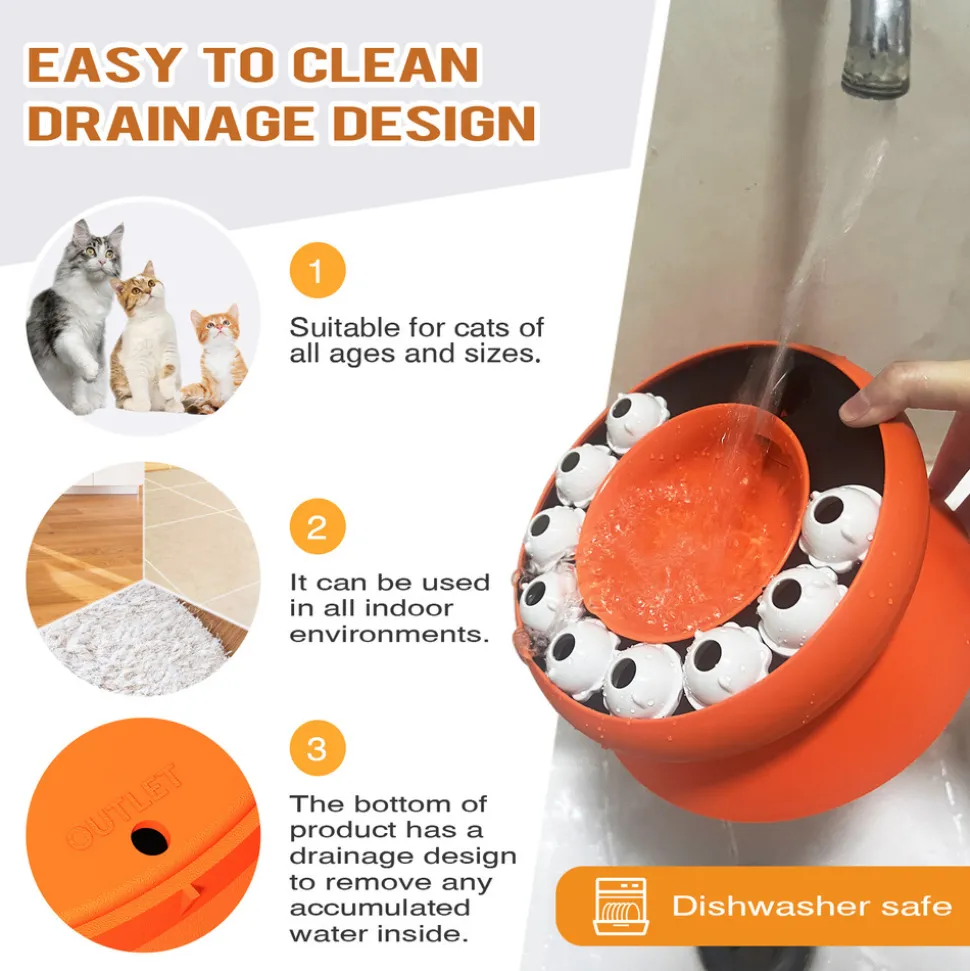 EASY TO CLEAN DRAINAGE DESIGN

1

Suitable for cats of all ages and sizes.

2

It can be used in all indoor environments.

OUTLET

3

The bottom of product has a drainage design to remove any accumulated water inside.

Dishwasher safe