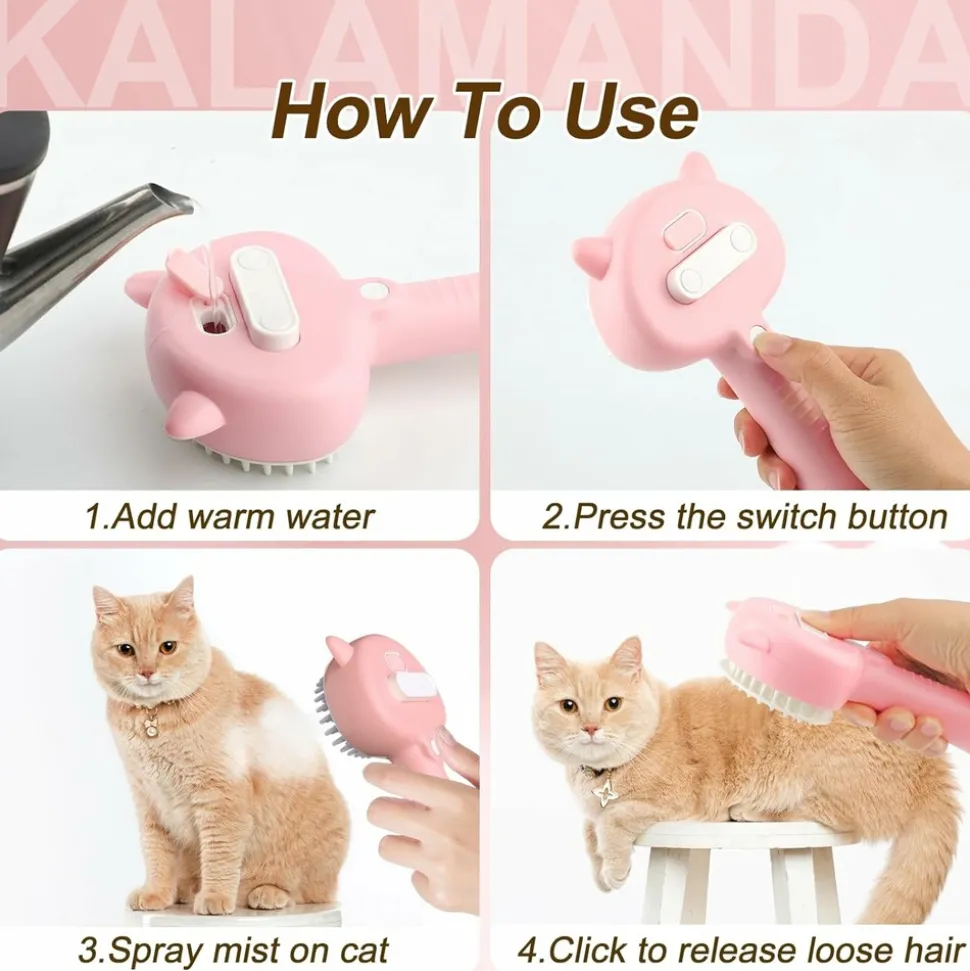 KALAMANDA

How To Use

1.Add warm water

2.Press the switch button

3.Spray mist on cat

4.Click to release loose hair