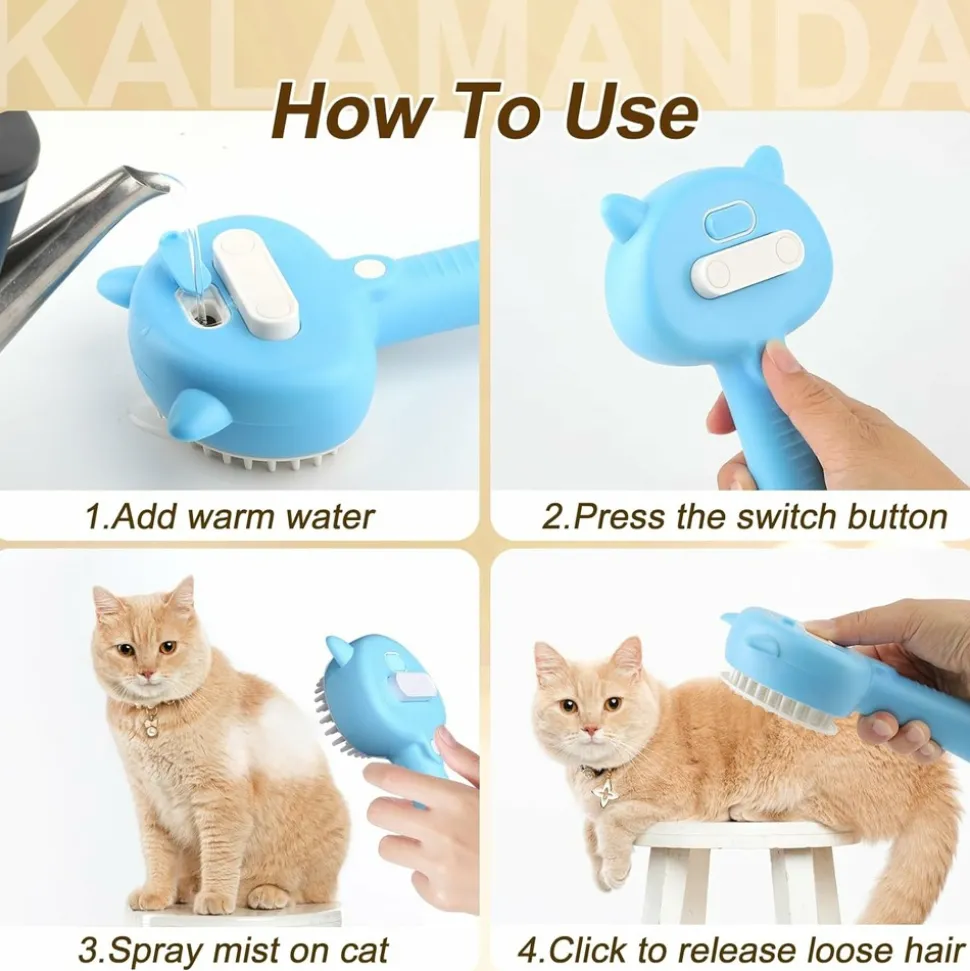 KALAMANDA

How To Use

1.Add warm water

2.Press the switch button

3.Spray mist on cat

4.Click to release loose hair