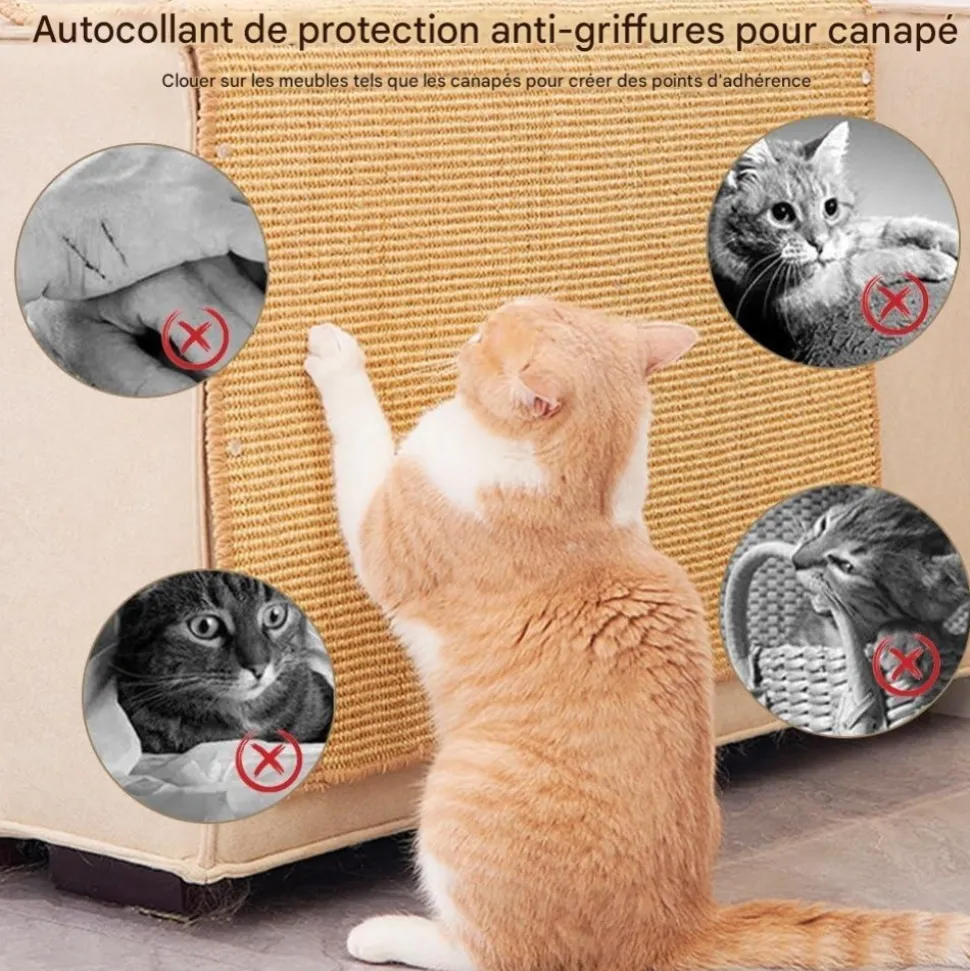 Autocollant de protection anti-griffures pour canapé

Clouer sur les meubles tels que les canapés pour créer des points d'adhérence