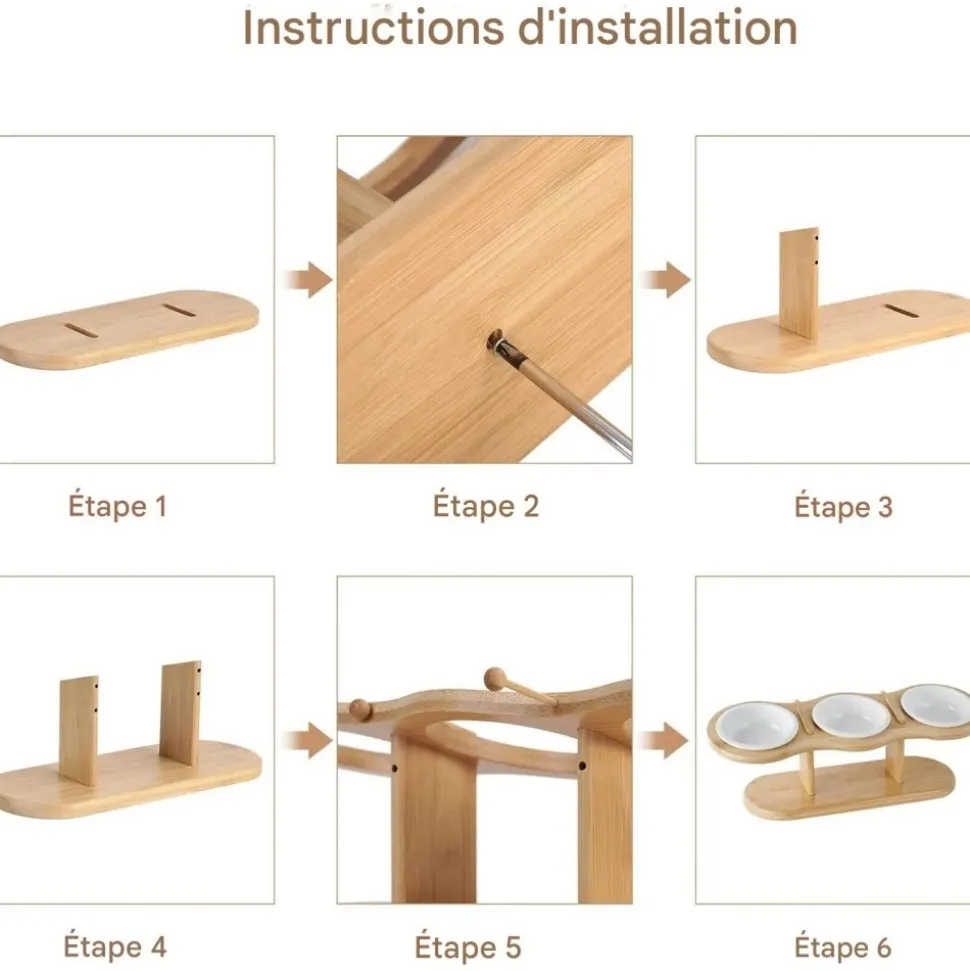 Instructions d'installation

Étape 1

Étape 2

Étape 3

Étape 4

Étape 5

Étape 6