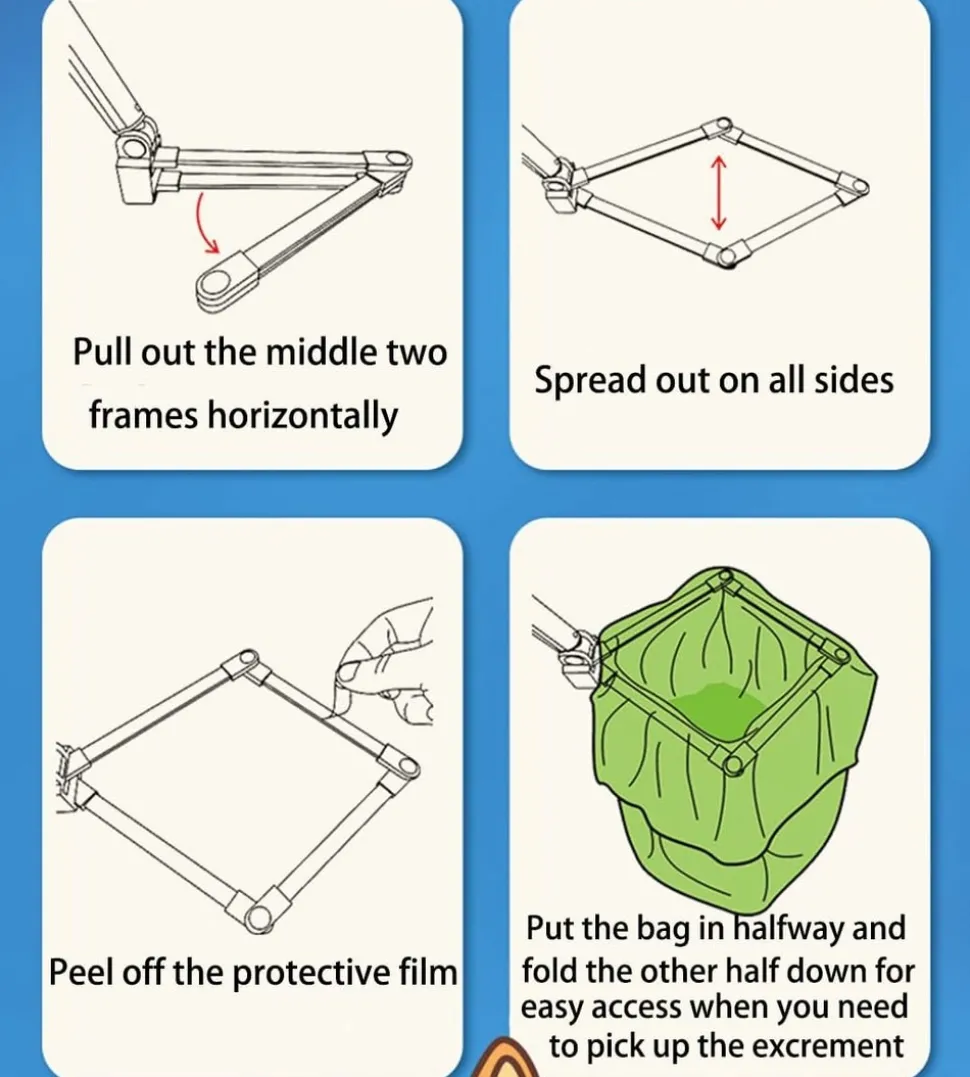 Pull out the middle two frames horizontally

Spread out on all sides

Peel off the protective film

Put the bag in halfway and fold the other half down for easy access when you need to pick up the excrement