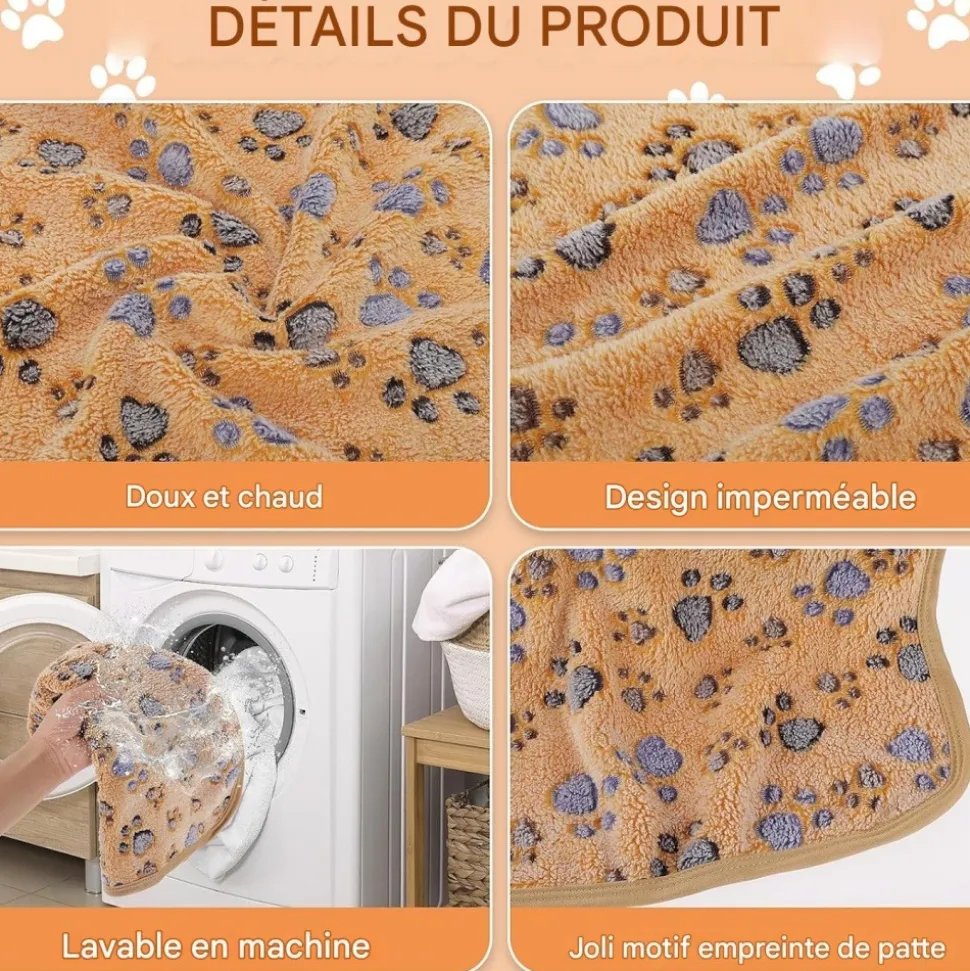 DÉTAILS DU PRODUIT

Doux et chaud

Design imperméable

Lavable en machine

Joli motif empreinte de patte