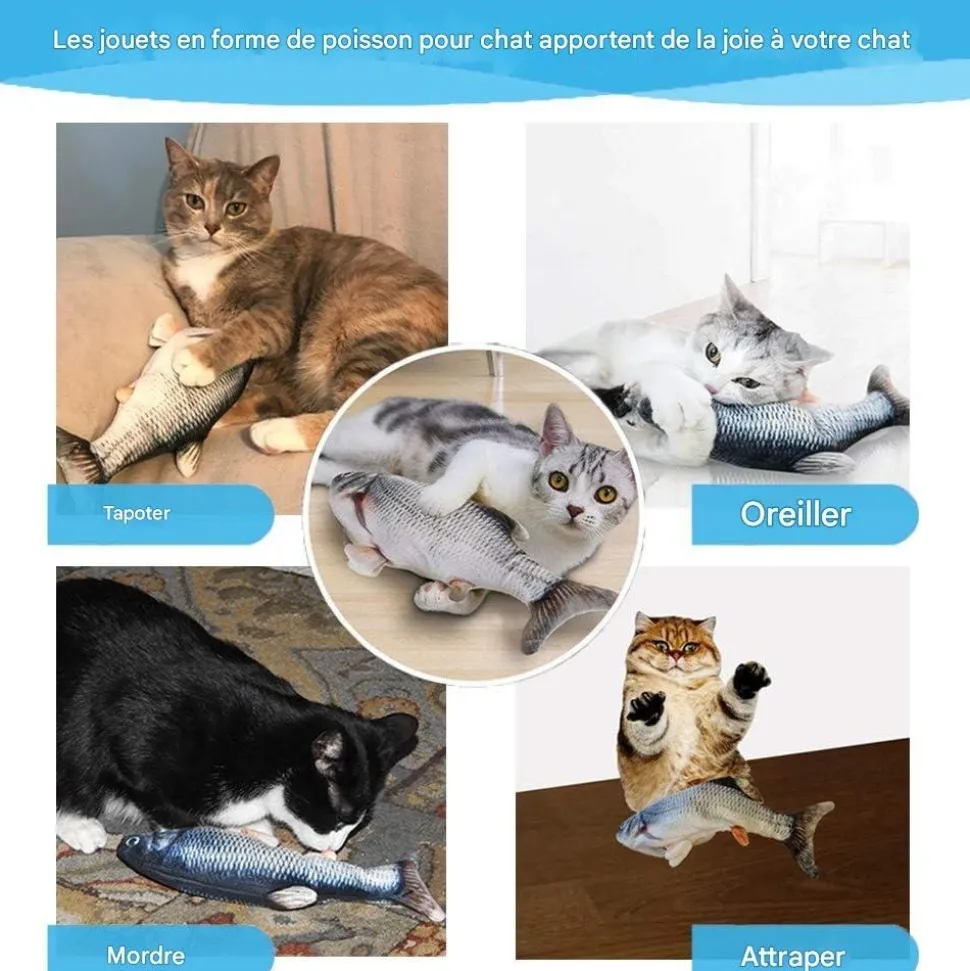 Les jouets en forme de poisson pour chat apportent de la joie à votre chat

Tapoter

Oreiller

Mordre

Attraper