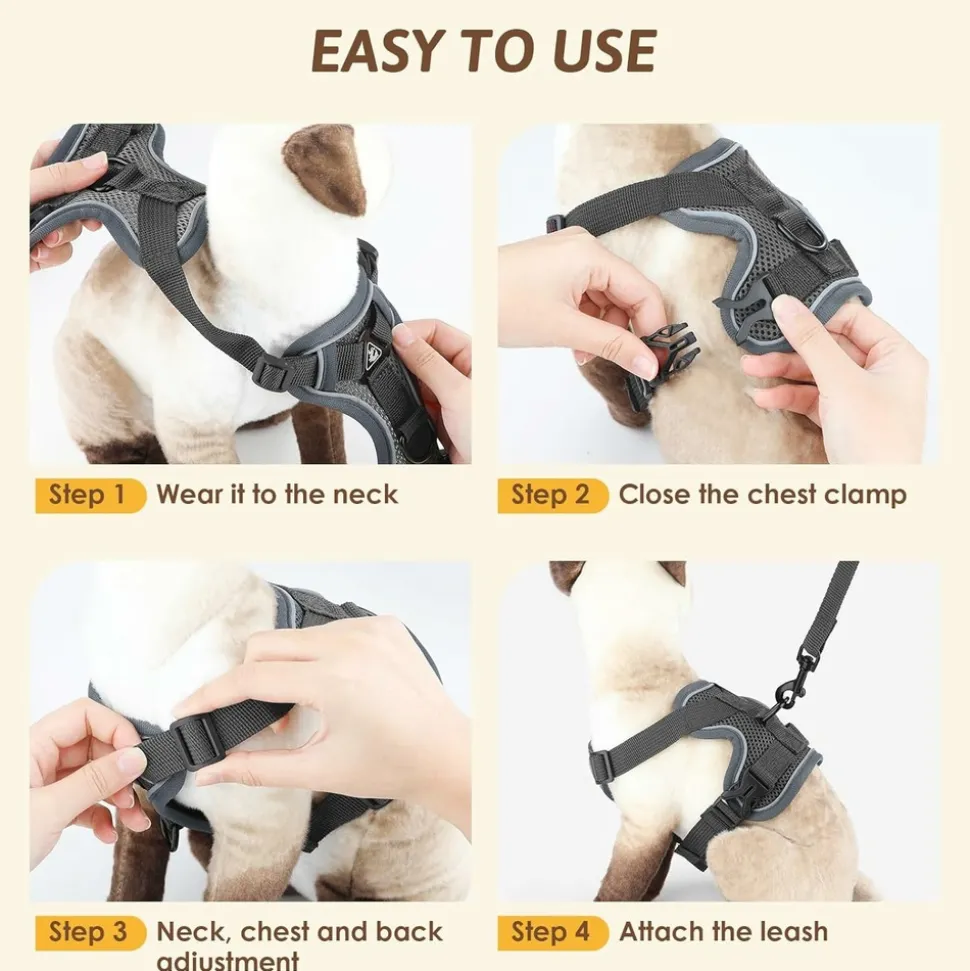 EASY TO USE

Step 1 Wear it to the neck

Step 2 Close the chest clamp

Step 3 Neck, chest and back adjustment

Step 4 Attach the leash