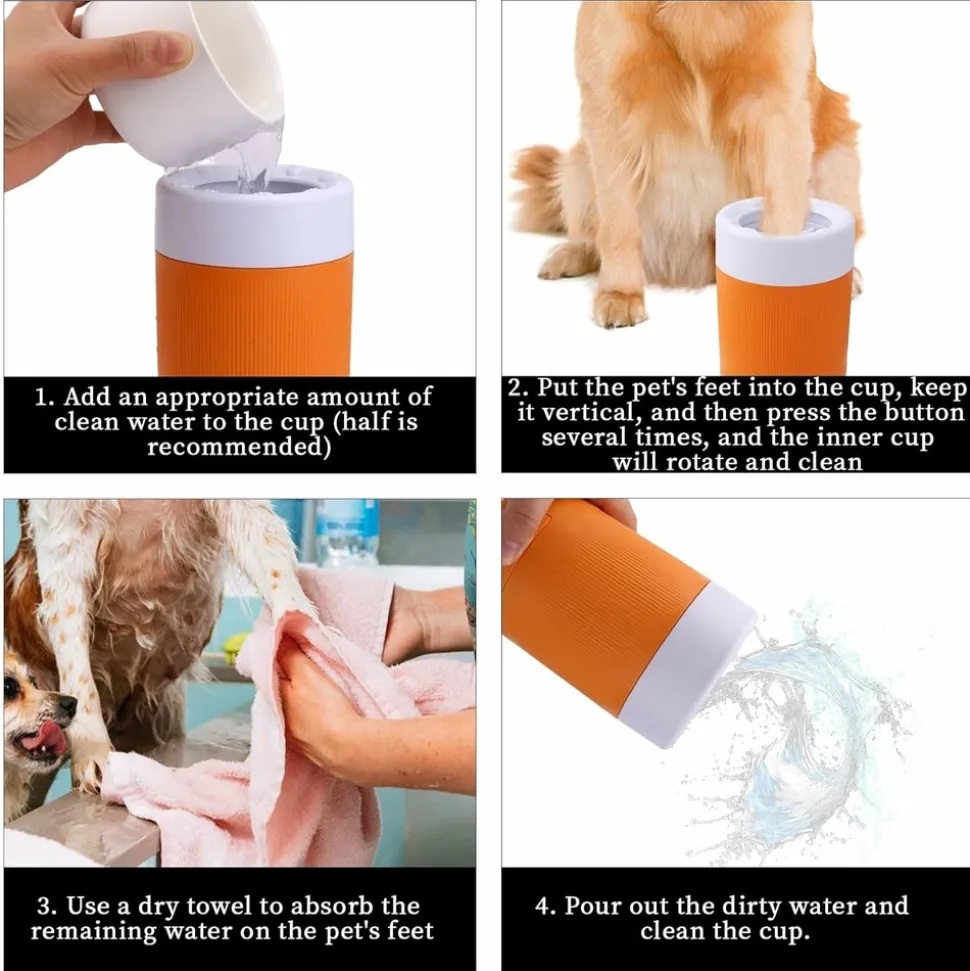 1. Add an appropriate amount of clean water to the cup (half is recommended)

2. Put the pet's feet into the cup, keep it vertical, and then press the button several times, and the inner cup will rotate and clean

3. Use a dry towel to absorb the remaining water on the pet's feet

4. Pour out the dirty water and clean the cup.