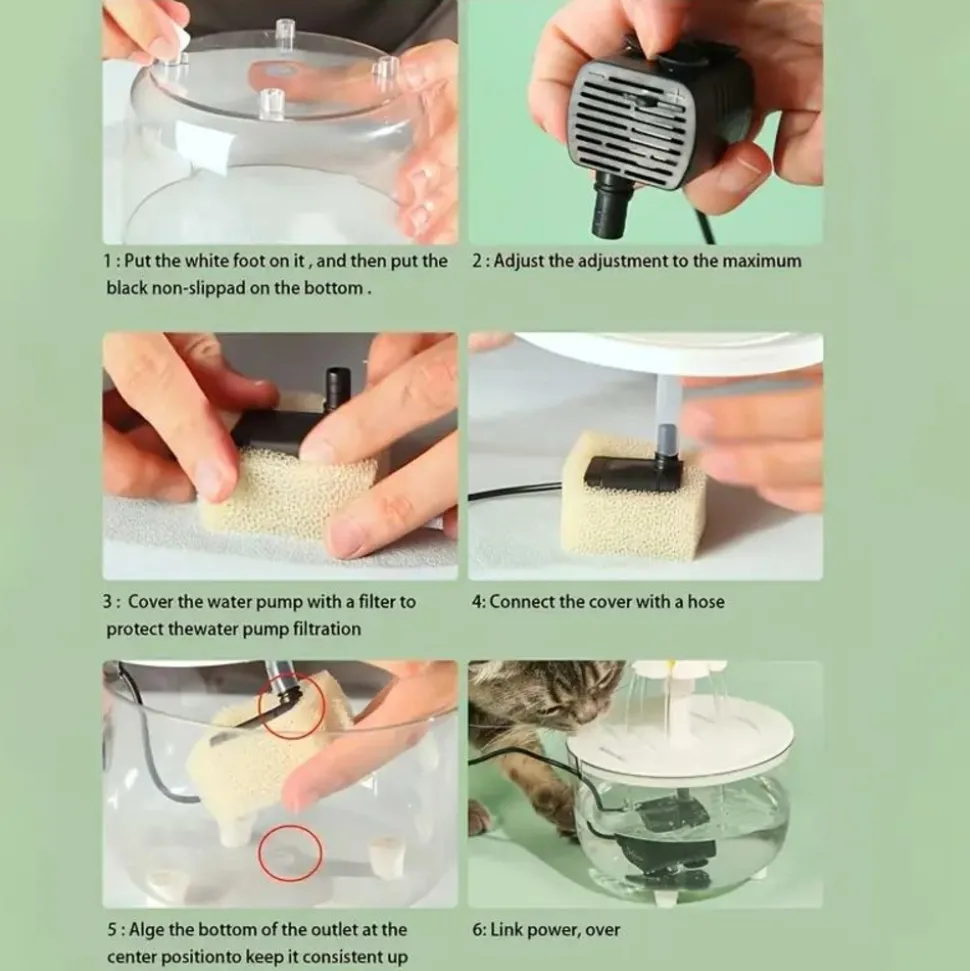 1 : Put the white foot on it , and then put the black non-slippad on the bottom .

2 : Adjust the adjustment to the maximum

3 : Cover the water pump with a filter to protect thewater pump filtration

4: Connect the cover with a hose

5 : Alge the bottom of the outlet at the center positionto keep it consistent up

6: Link power, over