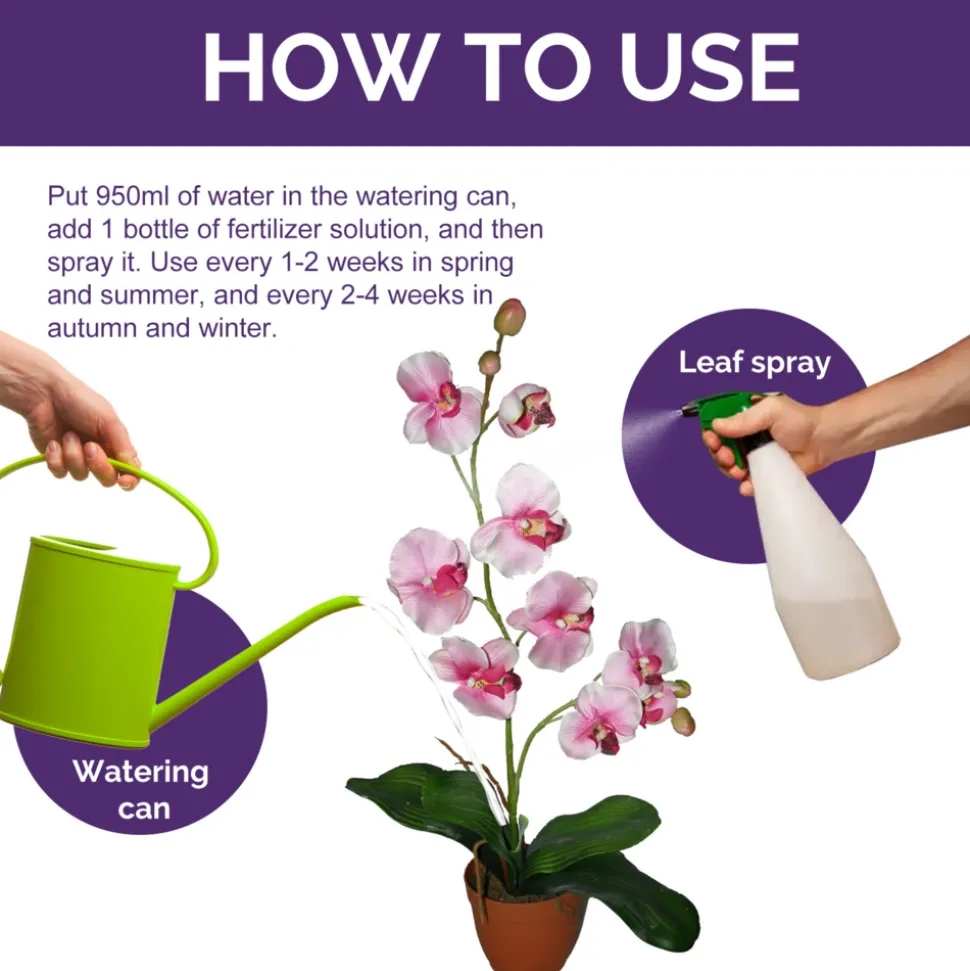 HOW TO USE

Put 950ml of water in the watering can, add 1 bottle of fertilizer solution, and then spray it. Use every 1-2 weeks in spring and summer, and every 2-4 weeks in autumn and winter.

Leaf spray

Watering can