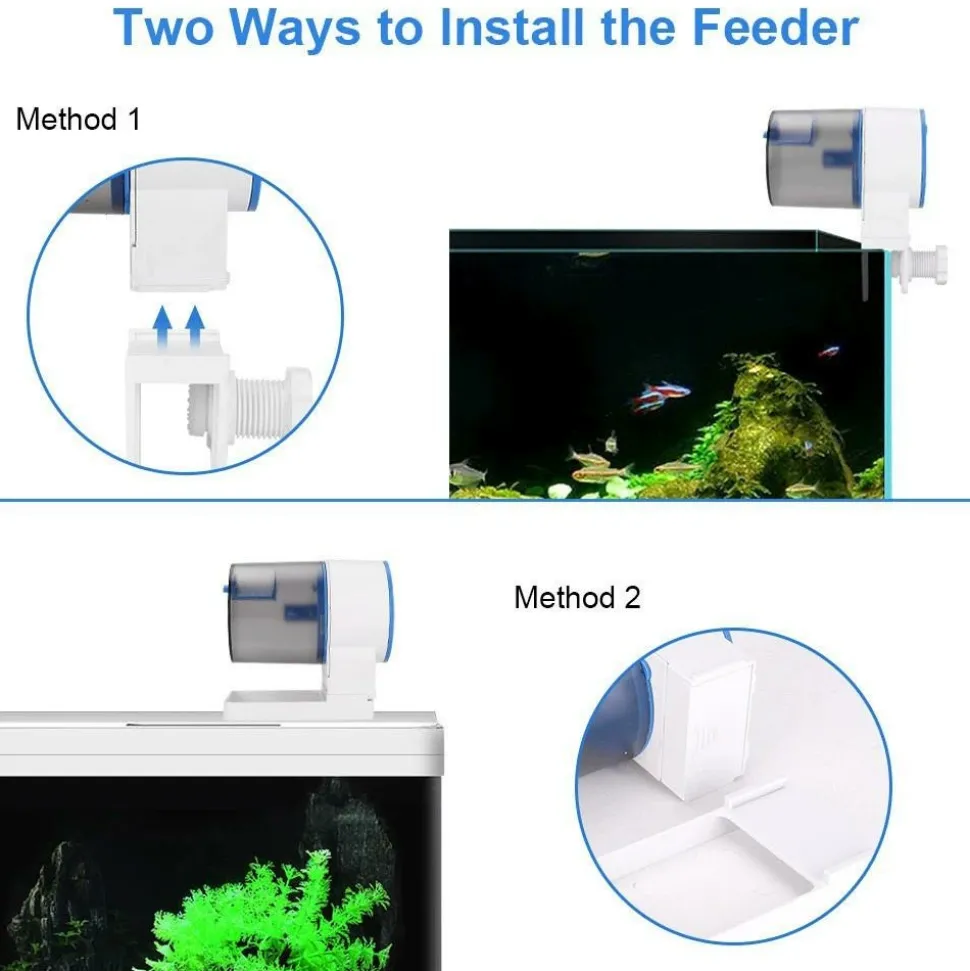 Two Ways to Install the Feeder

Method 1

Method 2