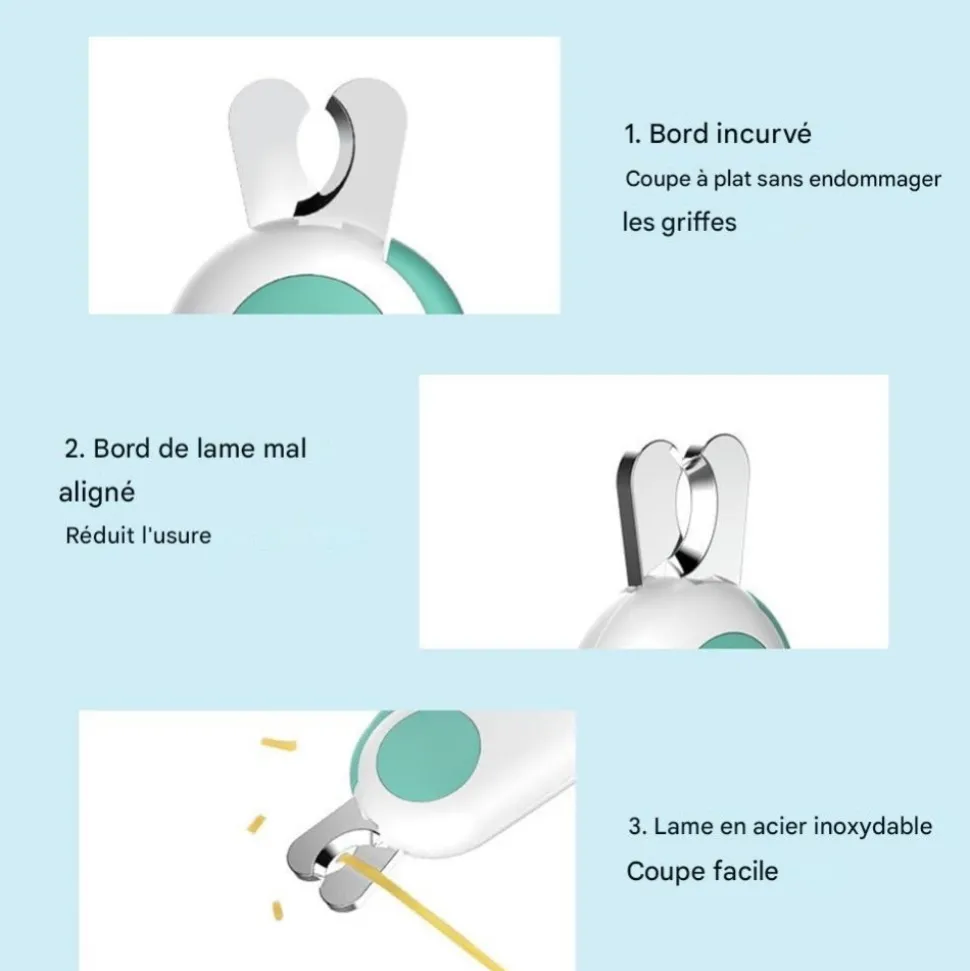 1. Bord incurvé
Coupe à plat sans endommager les griffes

2. Bord de lame mal aligné
Réduit l'usure

3. Lame en acier inoxydable
Coupe facile