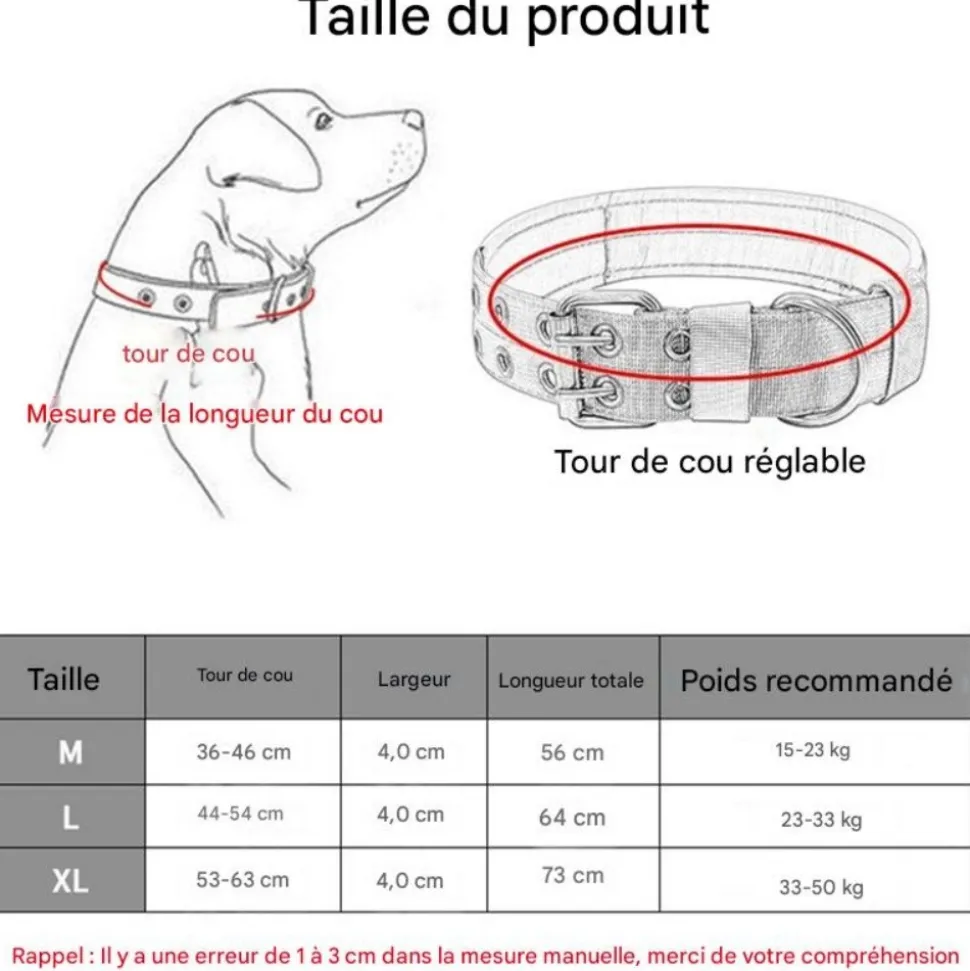 Taille du produit

tour de cou

Mesure de la longueur du cou

Tour de cou réglable

| Taille | Tour de cou | Largeur | Longueur totale | Poids recommandé |
|---|---|---|---|---|
| M | 36-46 cm | 4,0 cm | 56 cm | 15-23 kg |
| L | 44-54 cm | 4,0 cm | 64 cm | 23-33 kg |
| XL | 53-63 cm | 4,0 cm | 73 cm | 33-50 kg |

Rappel : Il y a une erreur de 1 à 3 cm dans la mesure manuelle, merci de votre compréhension