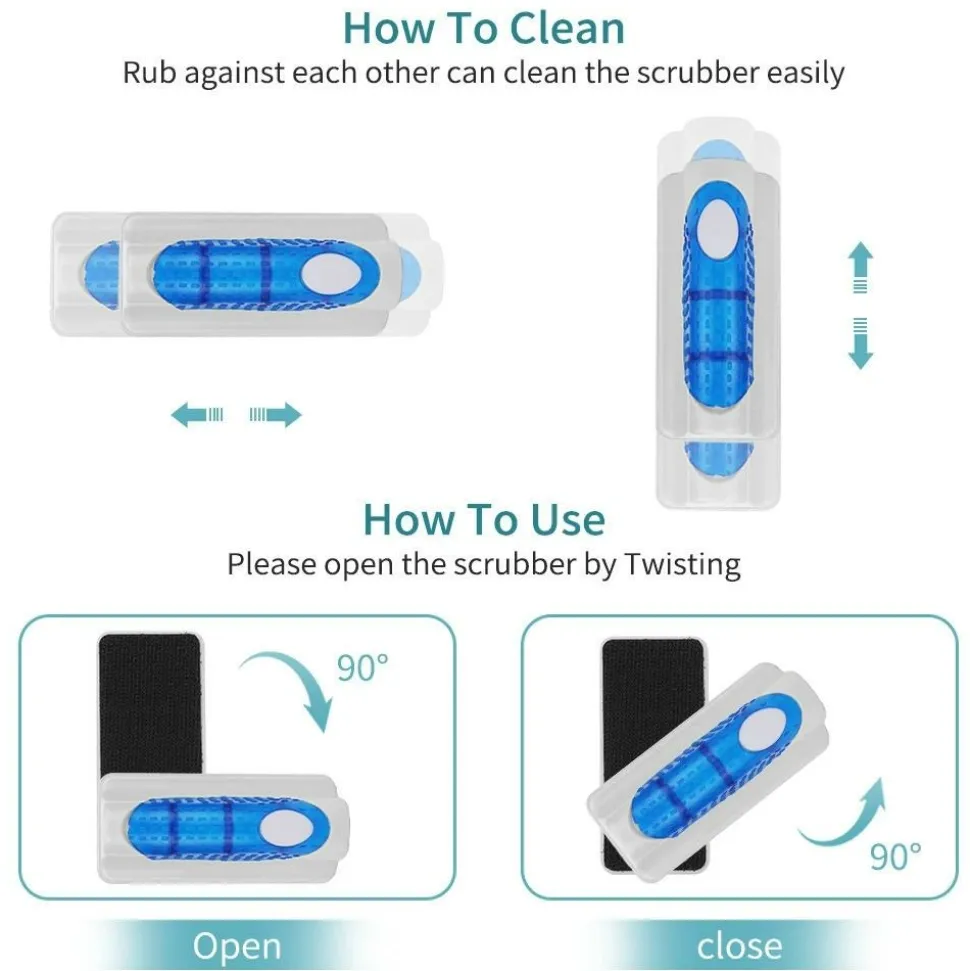 How To Clean
Rub against each other can clean the scrubber easily

How To Use
Please open the scrubber by Twisting

90°

90°

Open

close