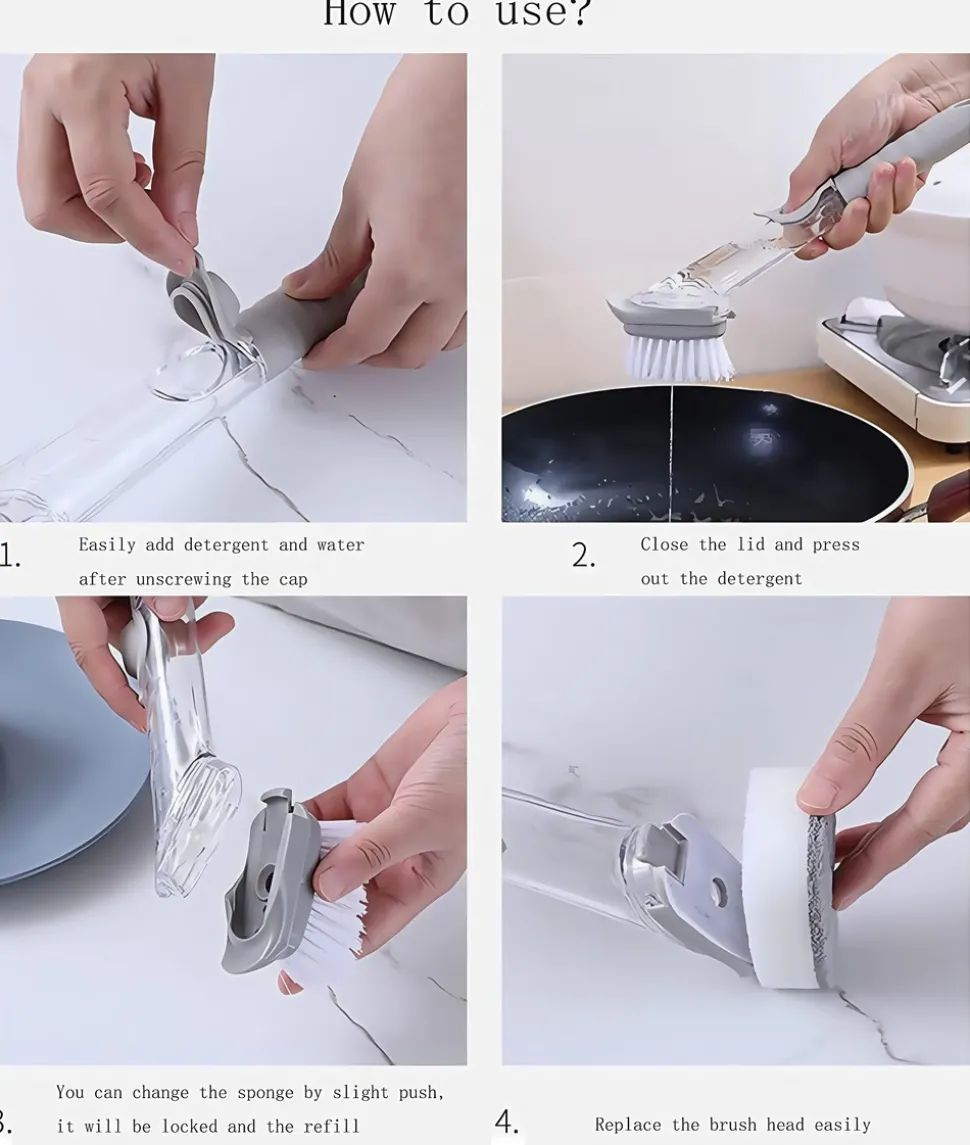 How to use?

1. Easily add detergent and water after unscrewing the cap

2. Close the lid and press out the detergent

3. You can change the sponge by slight push, it will be locked and the refill

4. Replace the brush head easily