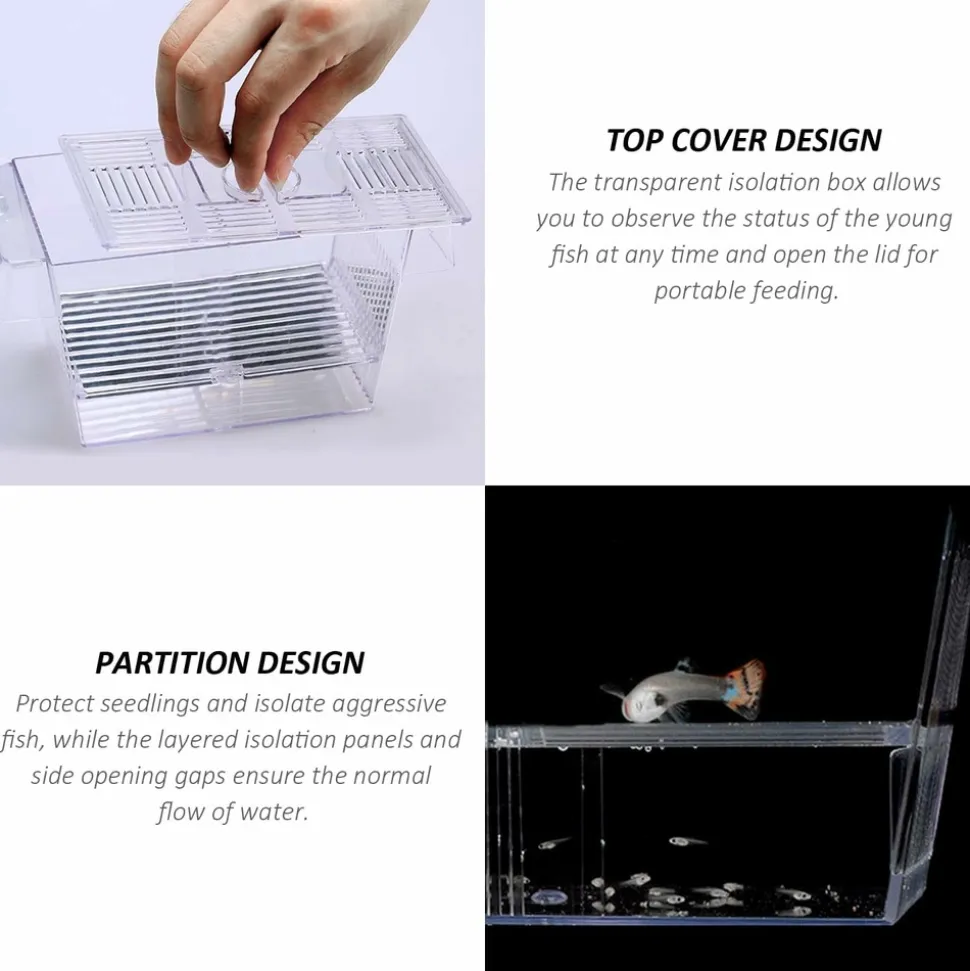 TOP COVER DESIGN

The transparent isolation box allows you to observe the status of the young fish at any time and open the lid for portable feeding.

PARTITION DESIGN

Protect seedlings and isolate aggressive fish, while the layered isolation panels and side opening gaps ensure the normal flow of water.