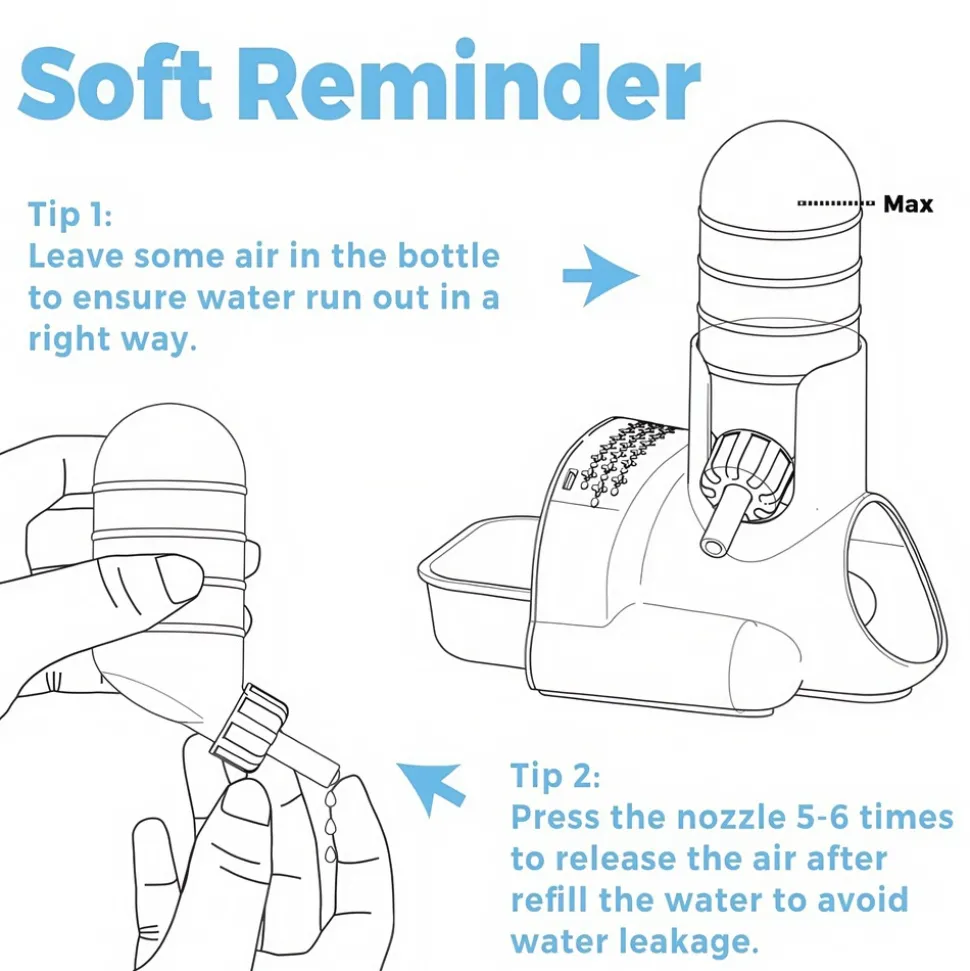 Soft Reminder

Tip 1:
Leave some air in the bottle to ensure water run out in a right way.

Max

Tip 2:
Press the nozzle 5-6 times to release the air after refill the water to avoid water leakage.