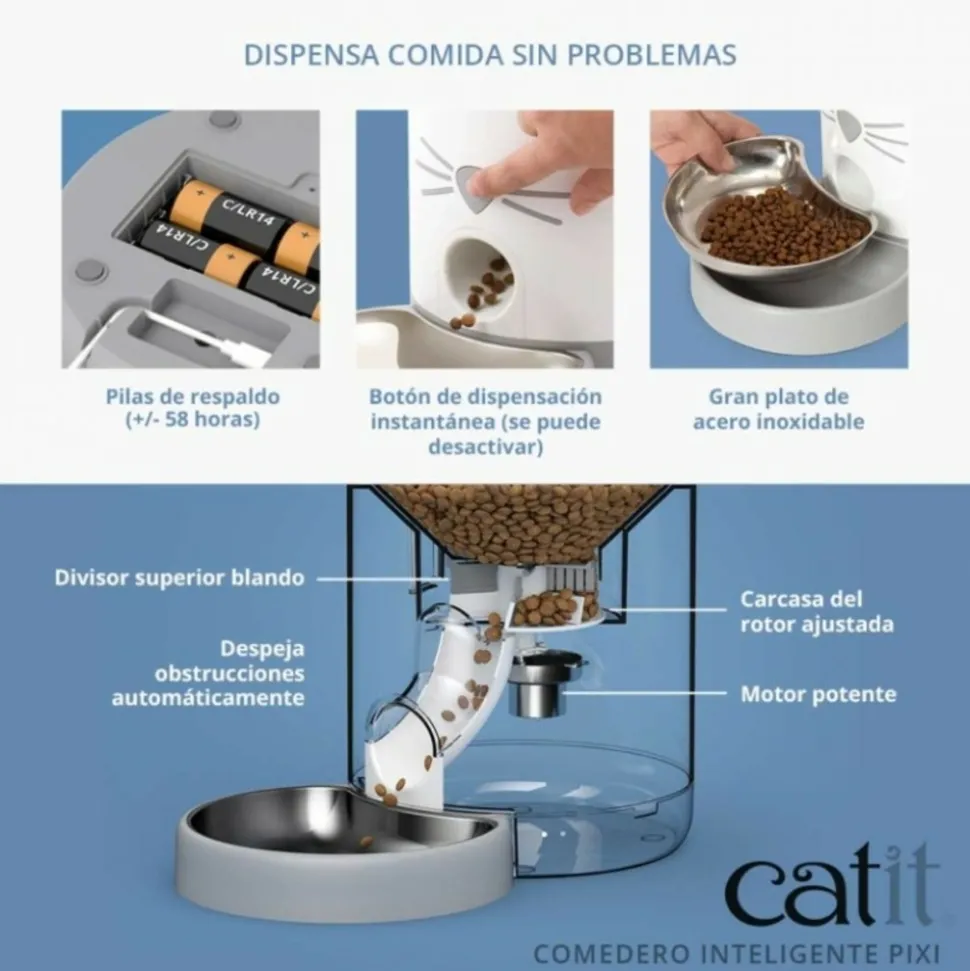 DISPENSA COMIDA SIN PROBLEMAS

C/LR14
C/LR14
C/LR14

Pilas de respaldo (+/- 58 horas)

Botón de dispensación instantánea (se puede desactivar)

Gran plato de acero inoxidable

Divisor superior blando

Despeja obstrucciones automáticamente

Carcasa del rotor ajustada

Motor potente

catit

COMEDERO INTELIGENTE PIXI