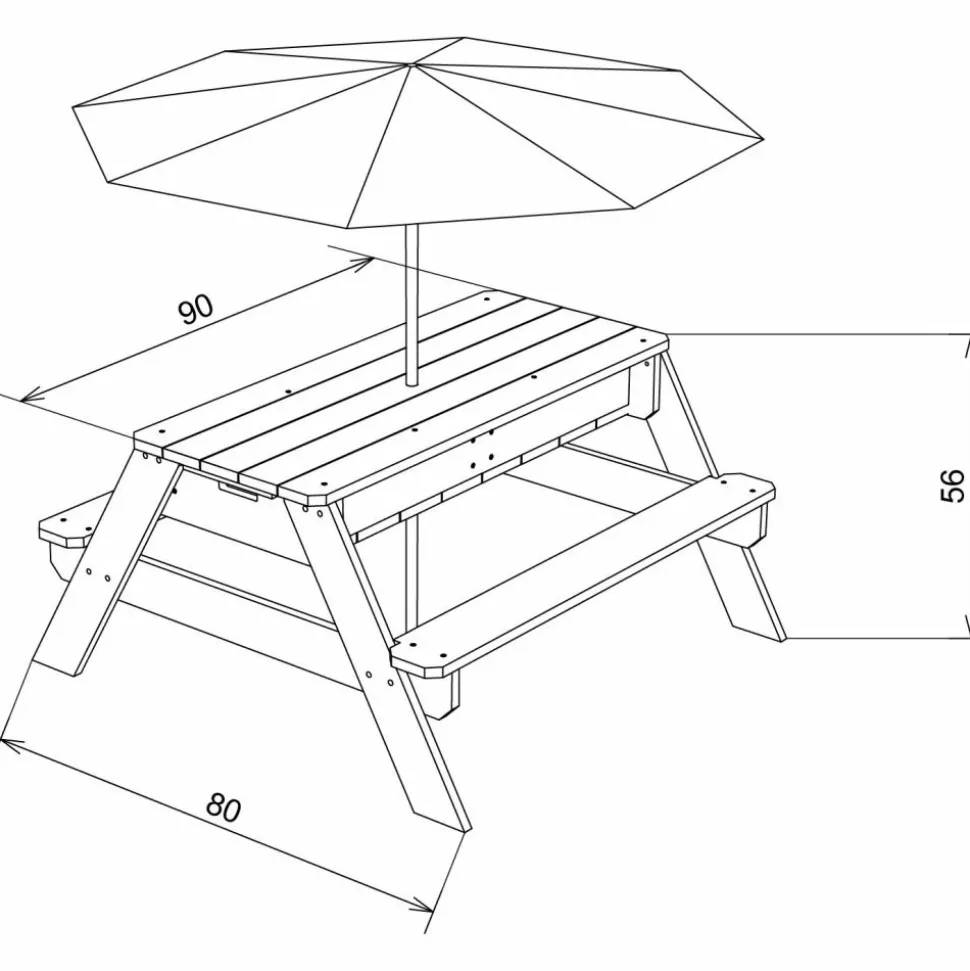 90

56

80